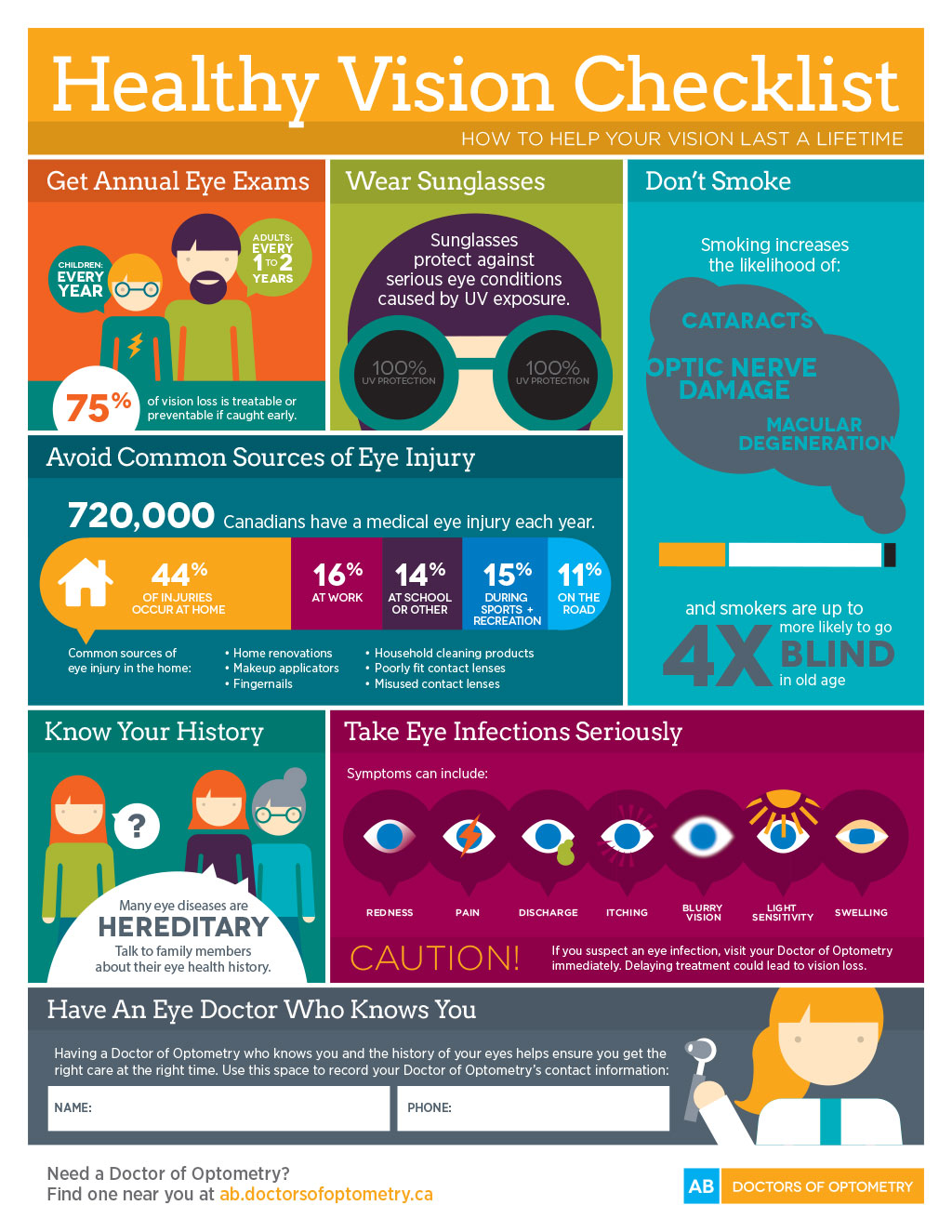 Healthy Vision Checklist

HOW TO HELP YOUR VISION LAST A LIFETIME

Get Annual Eye Exams

CHILDREN: EVERY YEAR

ADULTS: EVERY 1 TO 2 YEARS

75% of vision loss is treatable or preventable if caught early.

Wear Sunglasses

Sunglasses protect against serious eye conditions caused by UV exposure.

100% UV PROTECTION

100% UV PROTECTION

Don't Smoke

Smoking increases the likelihood of:

CATARACTS

OPTIC NERVE DAMAGE

MACULAR DEGENERATION

and smokers are up to 4X more likely to go BLIND in old age

Avoid Common Sources of Eye Injury

720,000 Canadians have a medical eye injury each year.

44% OF INJURIES OCCUR AT HOME

16% AT WORK

14% AT SCHOOL OR OTHER

15% DURING SPORTS + RECREATION

11% ON THE ROAD

Common sources of eye injury in the home:

• Home renovations
• Makeup applicators
• Fingernails

• Household cleaning products
• Poorly fit contact lenses
• Misused contact lenses

Know Your History

?

Many eye diseases are HEREDITARY

Talk to family members about their eye health history.

Take Eye Infections Seriously

Symptoms can include:

REDNESS

PAIN

DISCHARGE

ITCHING

BLURRY VISION

LIGHT SENSITIVITY

SWELLING

CAUTION!

If you suspect an eye infection, visit your Doctor of Optometry immediately. Delaying treatment could lead to vision loss.

Have An Eye Doctor Who Knows You

Having a Doctor of Optometry who knows you and the history of your eyes helps ensure you get the right care at the right time. Use this space to record your Doctor of Optometry's contact information:

NAME:

PHONE:

Need a Doctor of Optometry?
Find one near you at ab.doctorsofoptometry.ca

AB DOCTORS OF OPTOMETRY